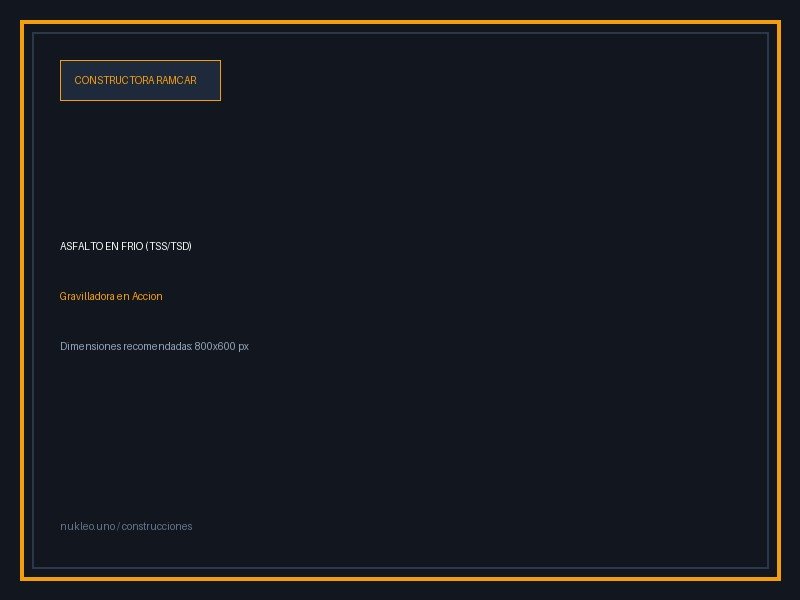 CONSTRUCTORA RAMCAR

ASFALTO EN FRIO (TSS/TSD)

Gravilladora en Accion

Dimensiones recomendadas: 800x600 px

nukleo.uno / construcciones